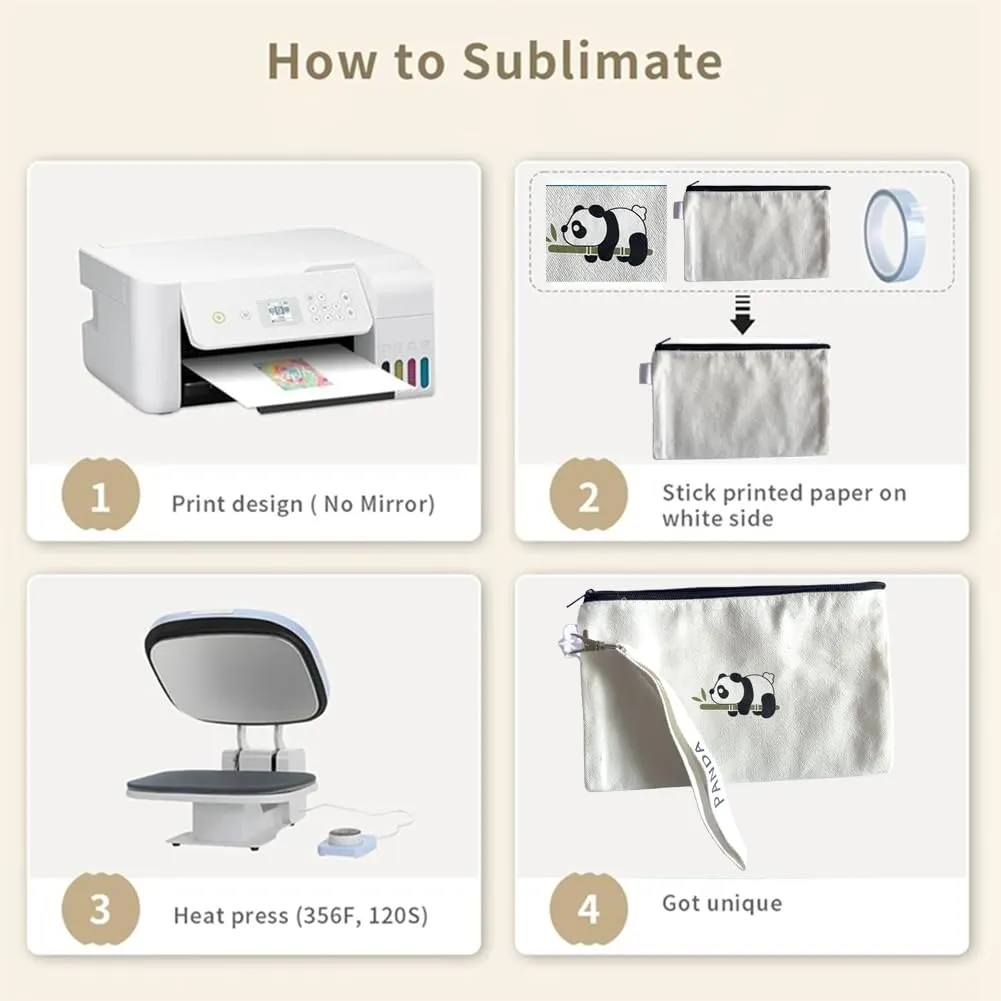 How to Sublimate

1 Print design ( No Mirror)

2 Stick printed paper on white side

3 Heat press (356F, 120S)

PANDA

4 Got unique